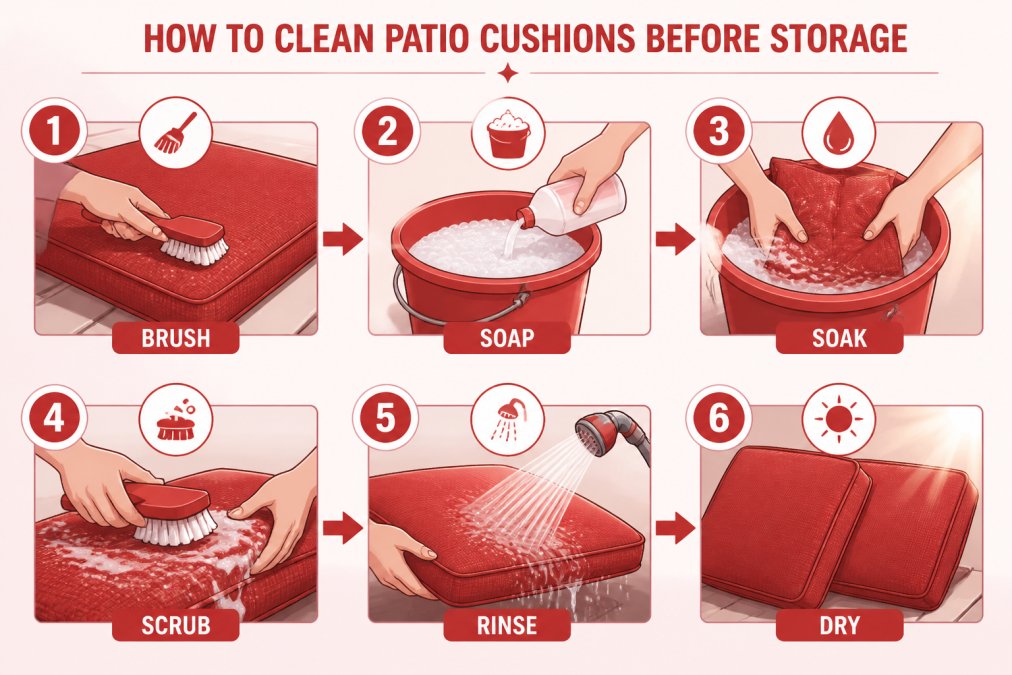 HOW TO CLEAN PATIO CUSHIONS BEFORE STORAGE

1
BRUSH

2
SOAP

3
SOAK

4
SCRUB

5
RINSE

6
DRY